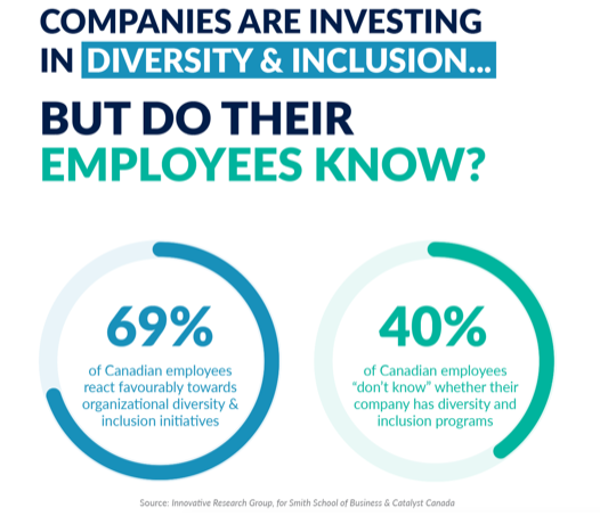 COMPANIES ARE INVESTING IN DIVERSITY & INCLUSION...

BUT DO THEIR EMPLOYEES KNOW?

69%
of Canadian employees react favourably towards organizational diversity & inclusion initiatives

40%
of Canadian employees "don't know" whether their company has diversity and inclusion programs

Source: Innovative Research Group, for Smith School of Business & Catalyst Canada